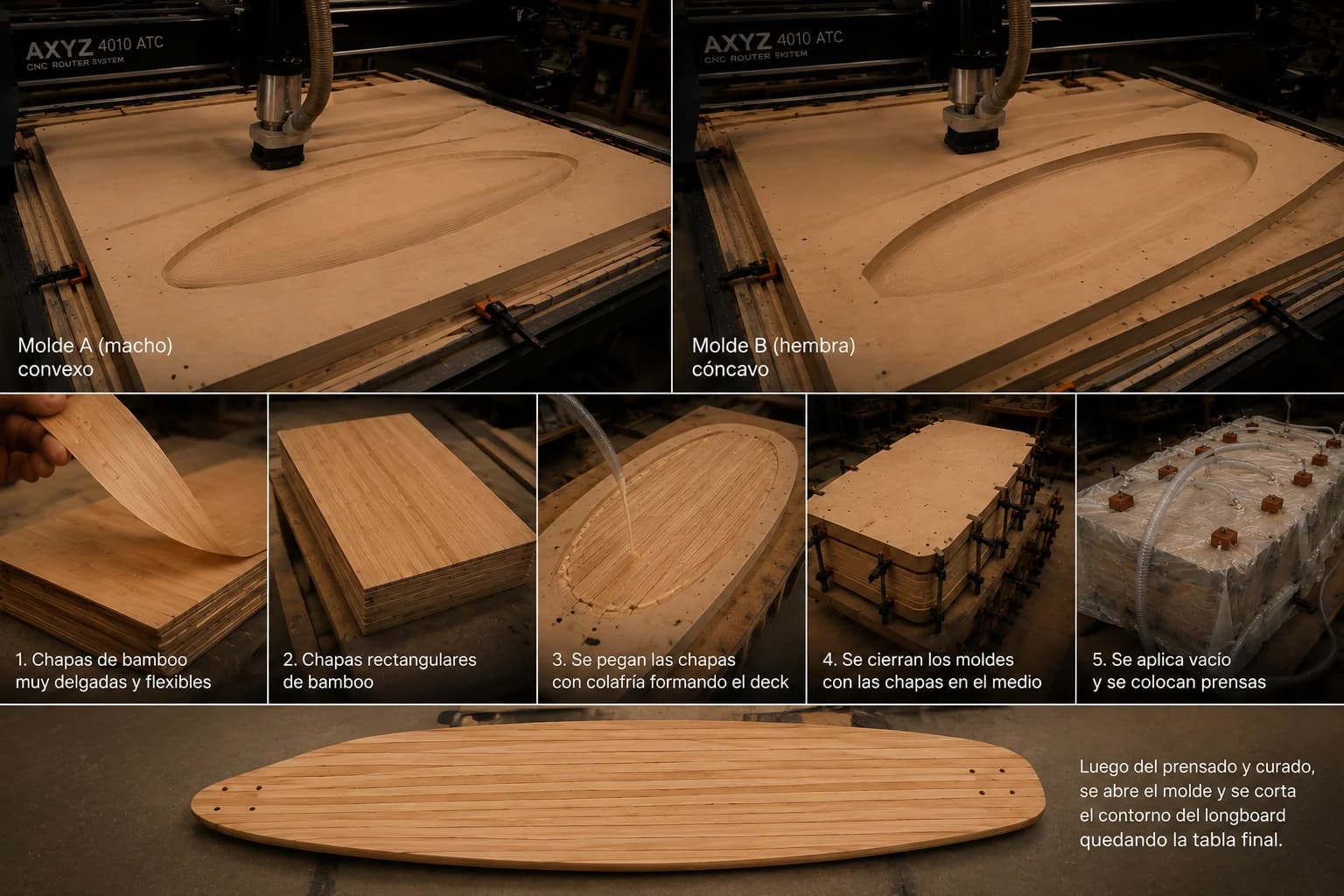 AXYZ 4010 ATC
CNC ROUTER SYSTEM

Molde A (macho)
convexo

AXYZ 4010 ATC
CNC ROUTER SYSTEM

Molde B (hembra)
cóncavo

1. Chapas de bamboo
muy delgadas y flexibles

2. Chapas rectangulares
de bamboo

3. Se pegan las chapas
con colafría formando el deck

4. Se cierran los moldes
con las chapas en el medio

5. Se aplica vacío
y se colocan prensas

Luego del prensado y curado,
se abre el molde y se corta
el contorno del longboard
quedando la tabla final.